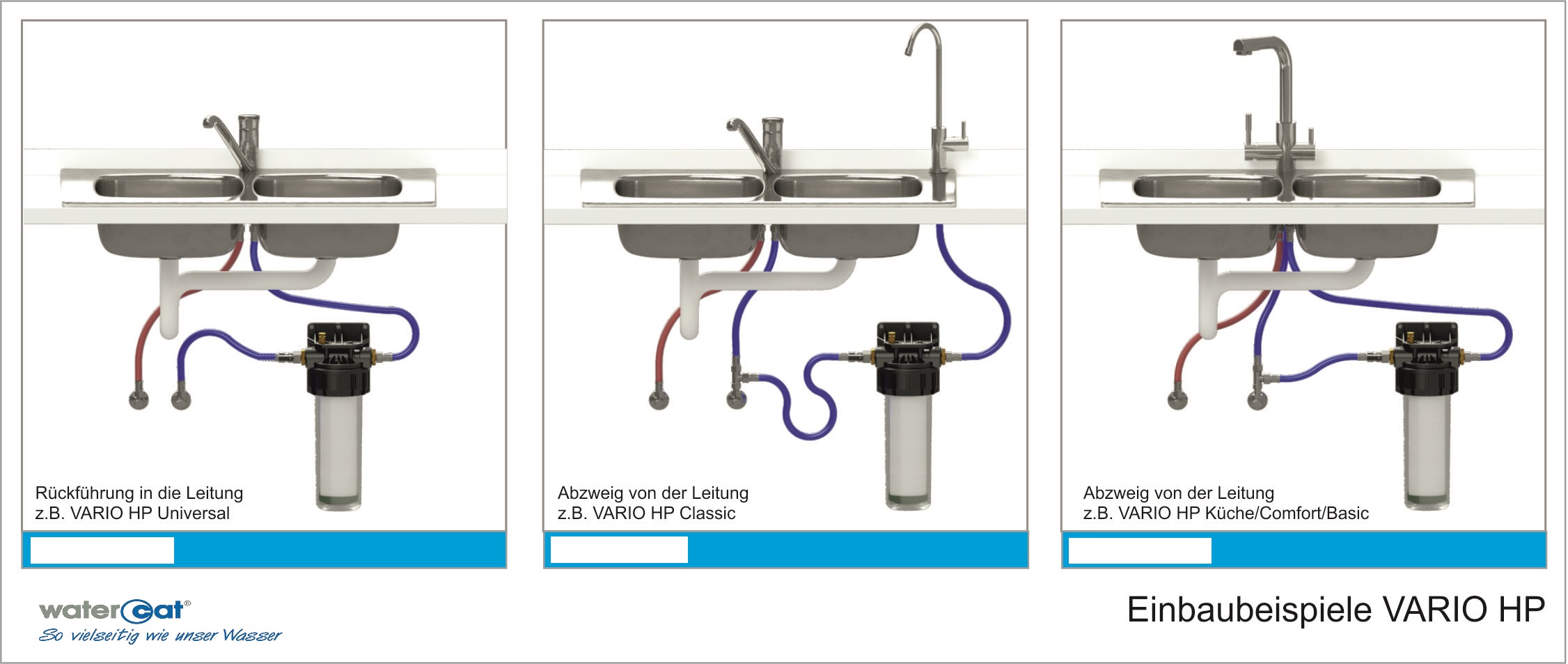 Rückführung in die Leitung
z.B. VARIO HP Universal

Abzweig von der Leitung
z.B. VARIO HP Classic

Abzweig von der Leitung
z.B. VARIO HP Küche/Comfort/Basic

watercat®
So vielseitig wie unser Wasser

Einbaubeispiele VARIO HP